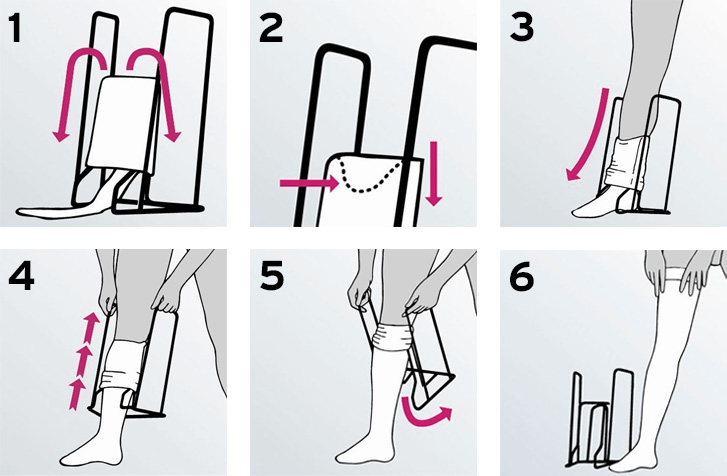 1

2

3

4

5

6